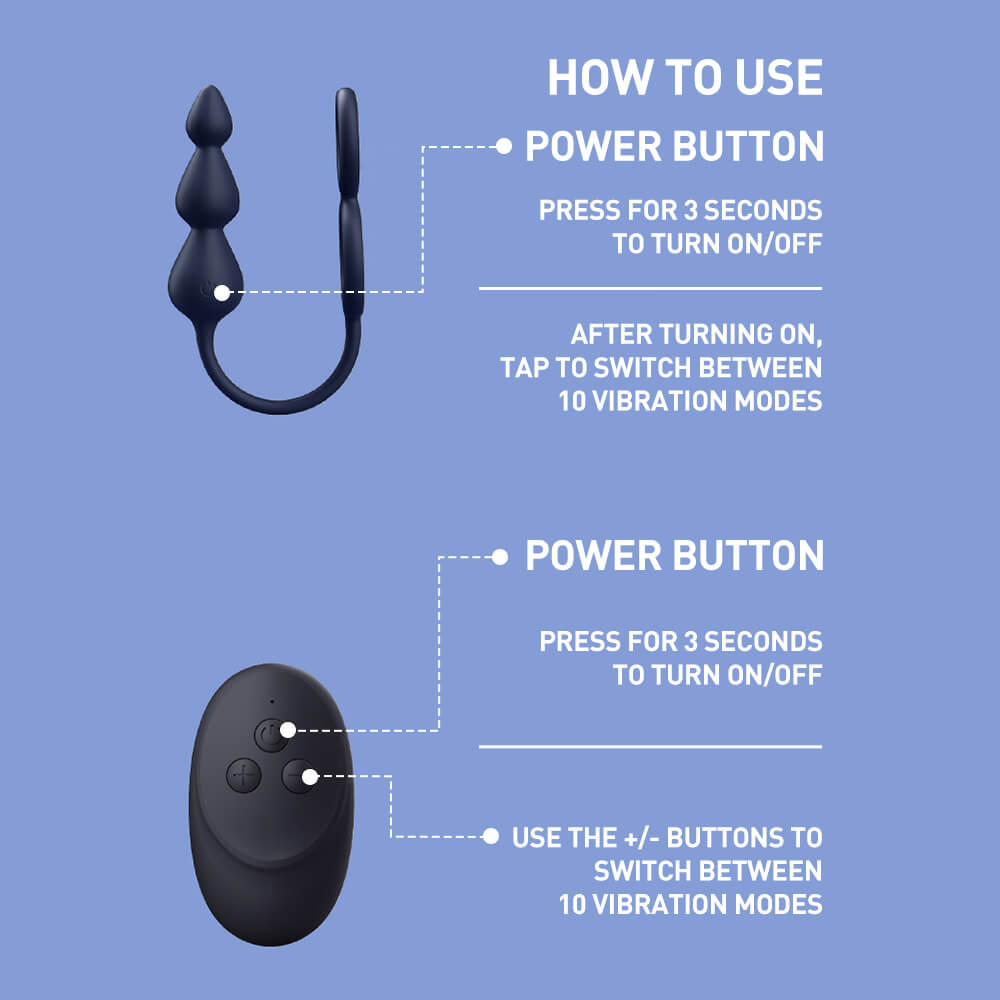 HOW TO USE

POWER BUTTON

PRESS FOR 3 SECONDS TO TURN ON/OFF

AFTER TURNING ON, TAP TO SWITCH BETWEEN 10 VIBRATION MODES

POWER BUTTON

PRESS FOR 3 SECONDS TO TURN ON/OFF

USE THE +/- BUTTONS TO SWITCH BETWEEN 10 VIBRATION MODES