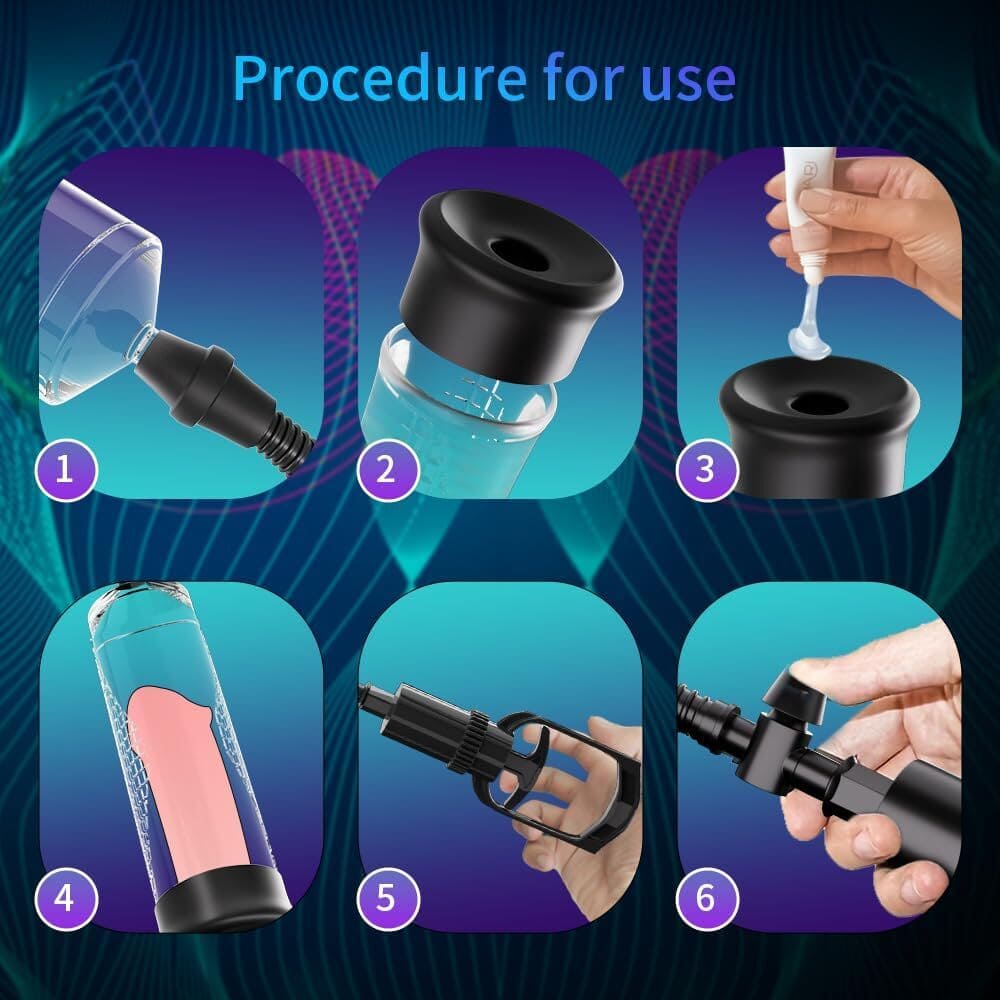 Procedure for use

1

2

3

4

5

6