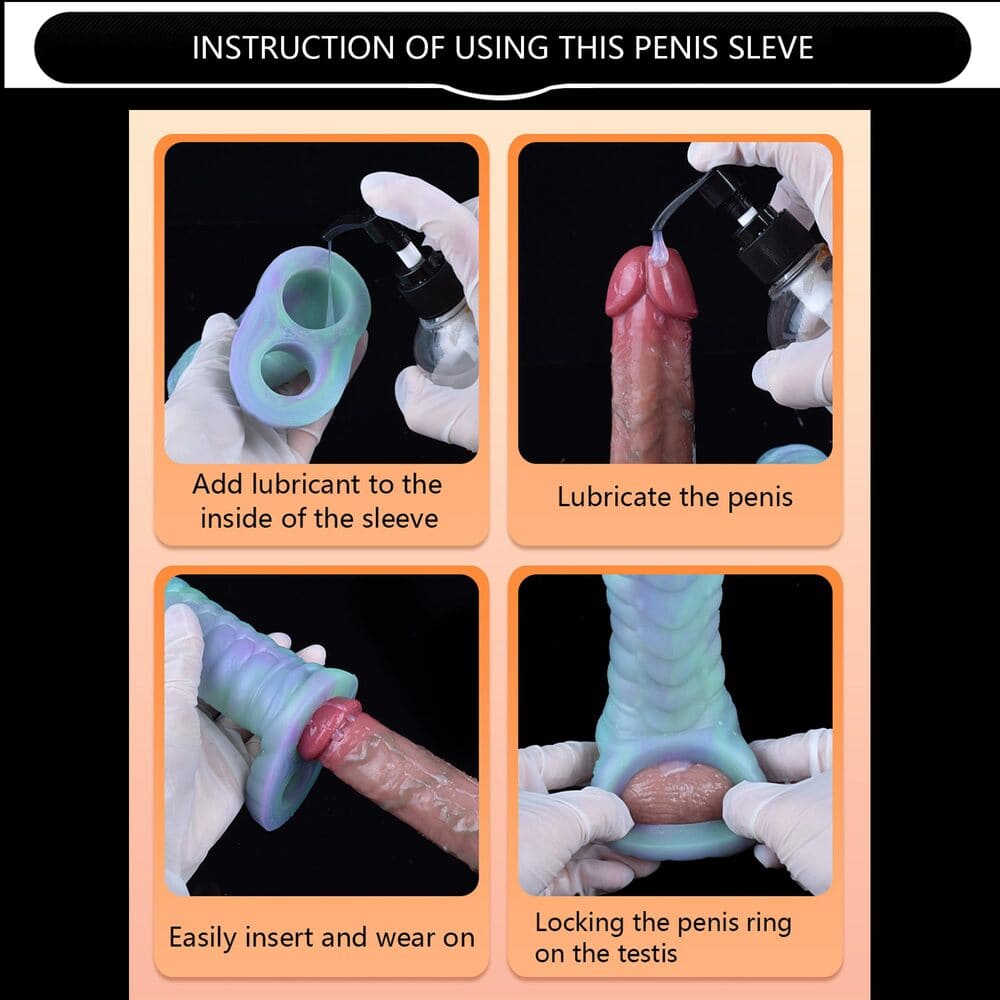 INSTRUCTION OF USING THIS PENIS SLEVE

Add lubricant to the inside of the sleeve

Lubricate the penis

Easily insert and wear on

Locking the penis ring on the testis