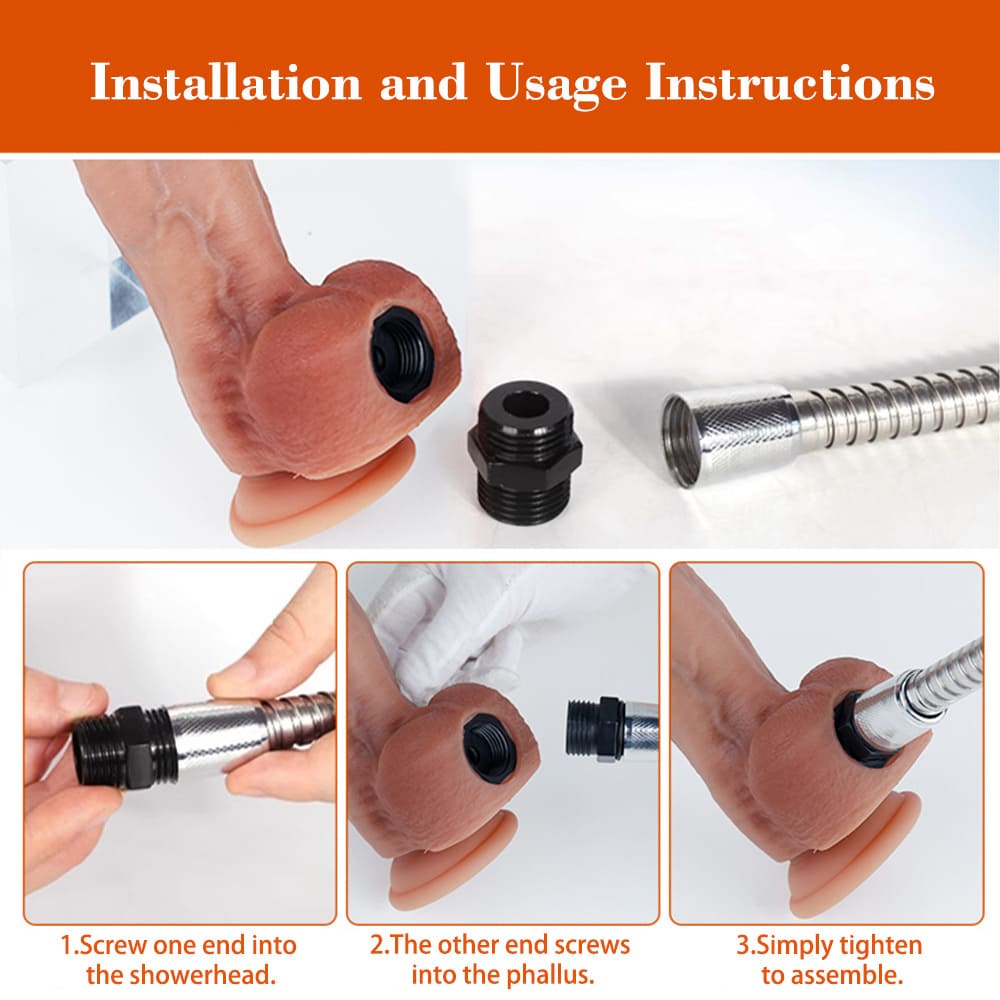 Installation and Usage Instructions

1.Screw one end into the showerhead.

2.The other end screws into the phallus.

3.Simply tighten to assemble.