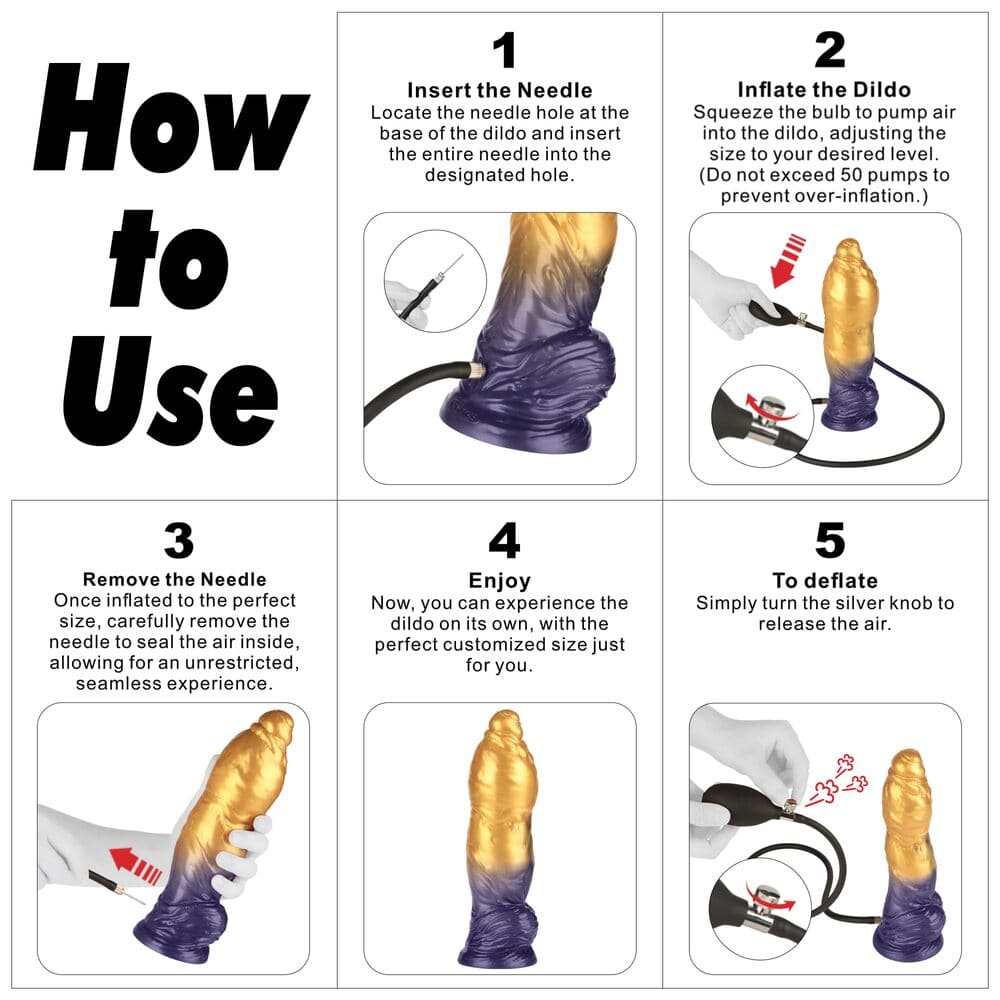 How to Use

1
Insert the Needle
Locate the needle hole at the base of the dildo and insert the entire needle into the designated hole.

2
Inflate the Dildo
Squeeze the bulb to pump air into the dildo, adjusting the size to your desired level. (Do not exceed 50 pumps to prevent over-inflation.)

3
Remove the Needle
Once inflated to the perfect size, carefully remove the needle to seal the air inside, allowing for an unrestricted, seamless experience.

4
Enjoy
Now, you can experience the dildo on its own, with the perfect customized size just for you.

5
To deflate
Simply turn the silver knob to release the air.