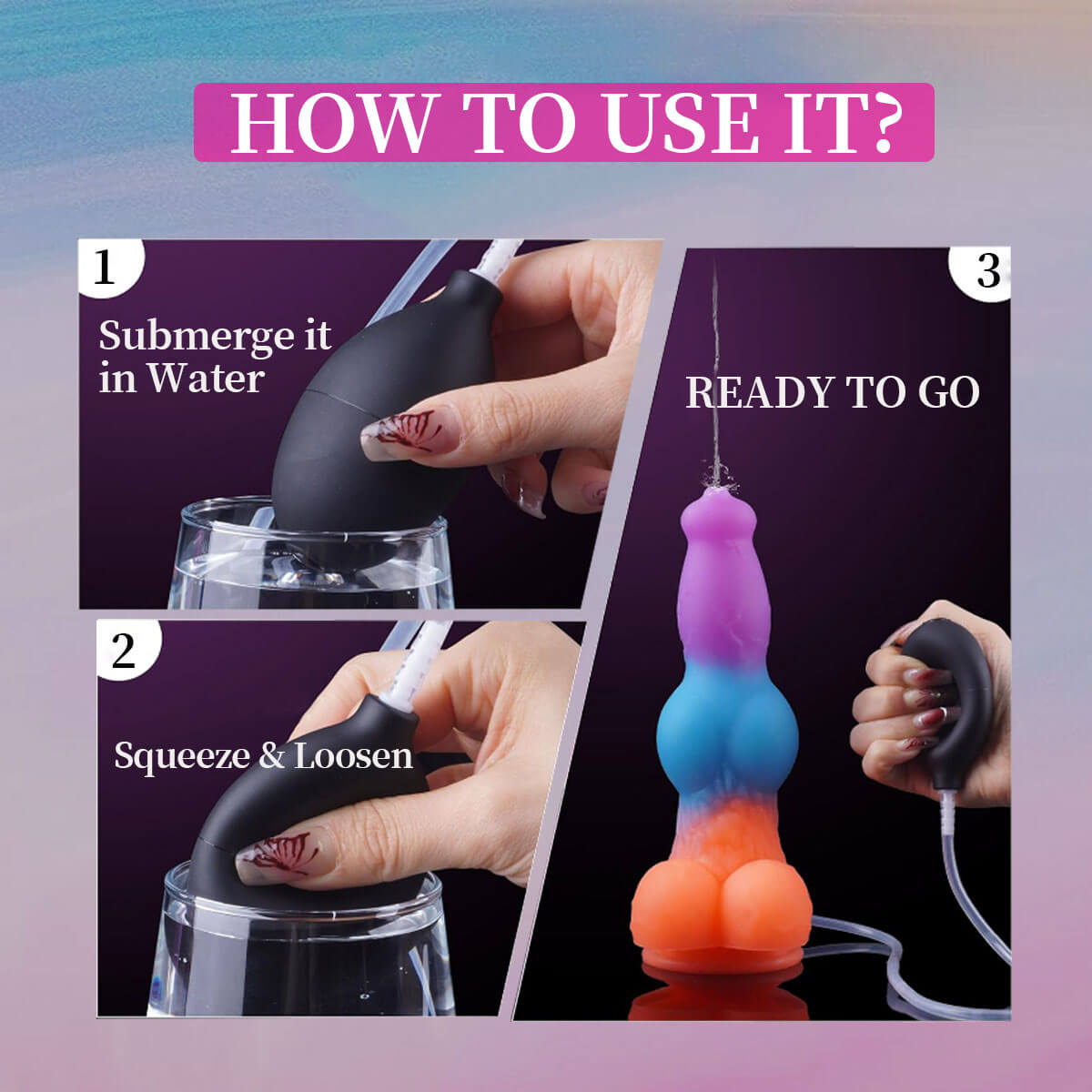 HOW TO USE IT?

1

Submerge it in Water

2

Squeeze & Loosen

3

READY TO GO