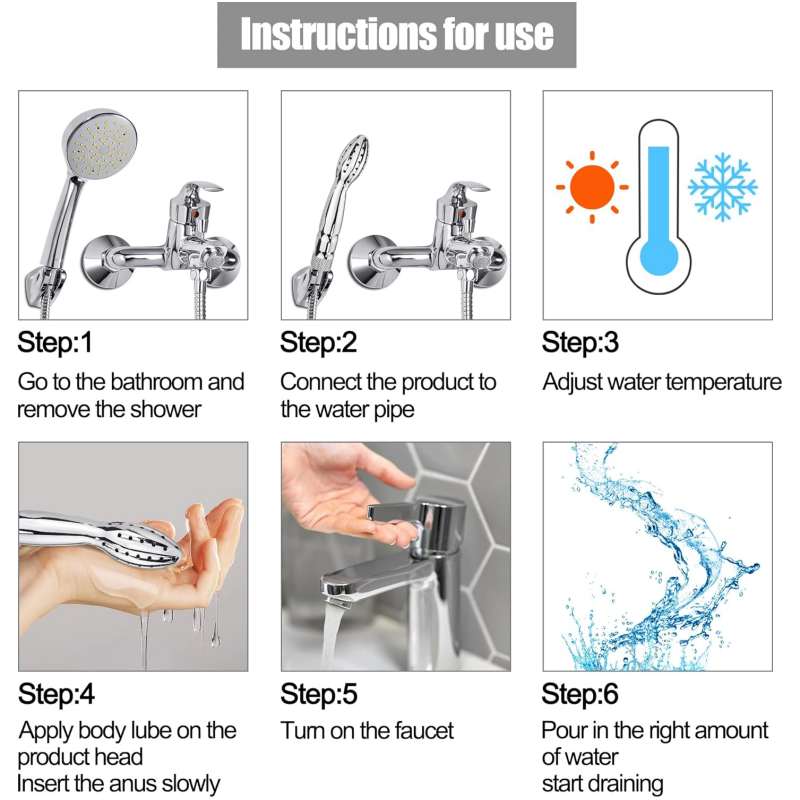 Instructions for use

Step:1
Go to the bathroom and remove the shower

Step:2
Connect the product to the water pipe

Step:3
Adjust water temperature

Step:4
Apply body lube on the product head
Insert the anus slowly

Step:5
Turn on the faucet

Step:6
Pour in the right amount of water
start draining