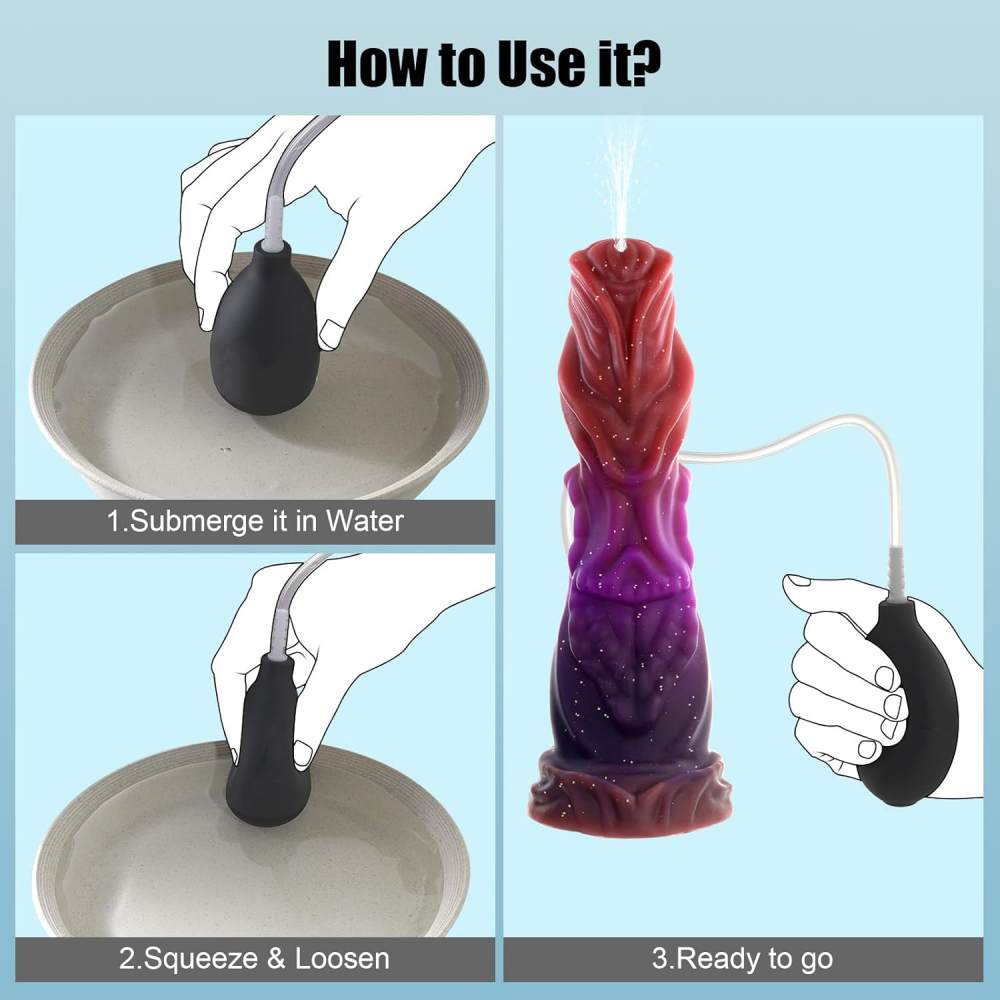 How to Use it?

1.Submerge it in Water

2.Squeeze & Loosen

3.Ready to go