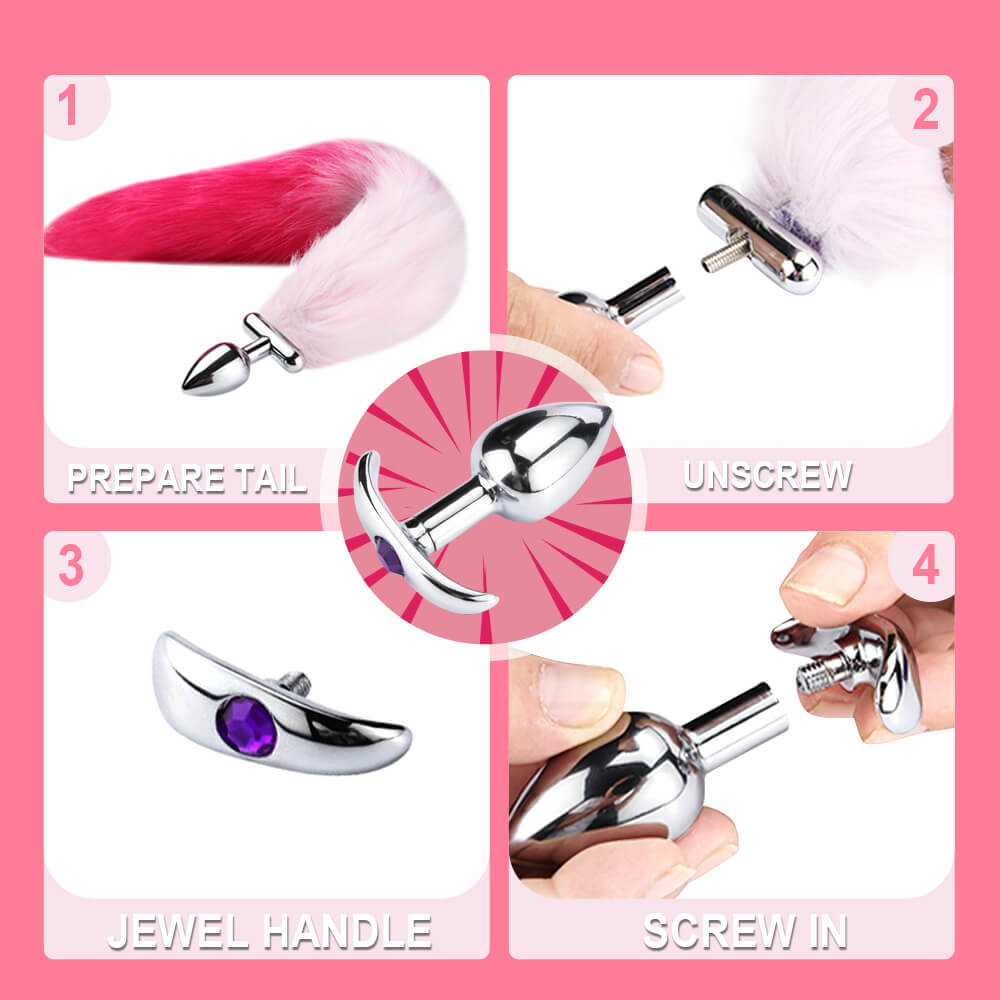 1
PREPARE TAIL

2
UNSCREW

3
JEWEL HANDLE

4
SCREW IN